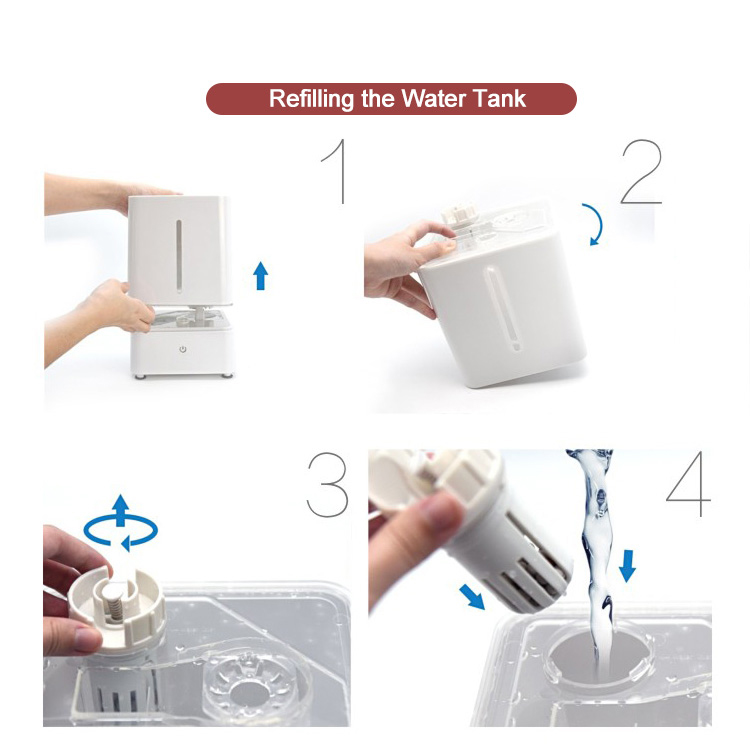 Refilling the Water Tank

1

2

3

4